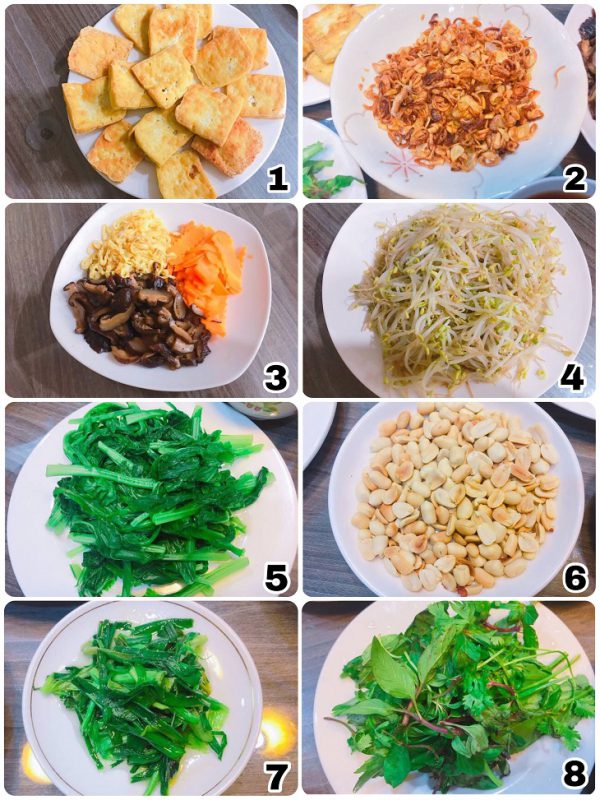 1
2
3
4
5
6
7
8